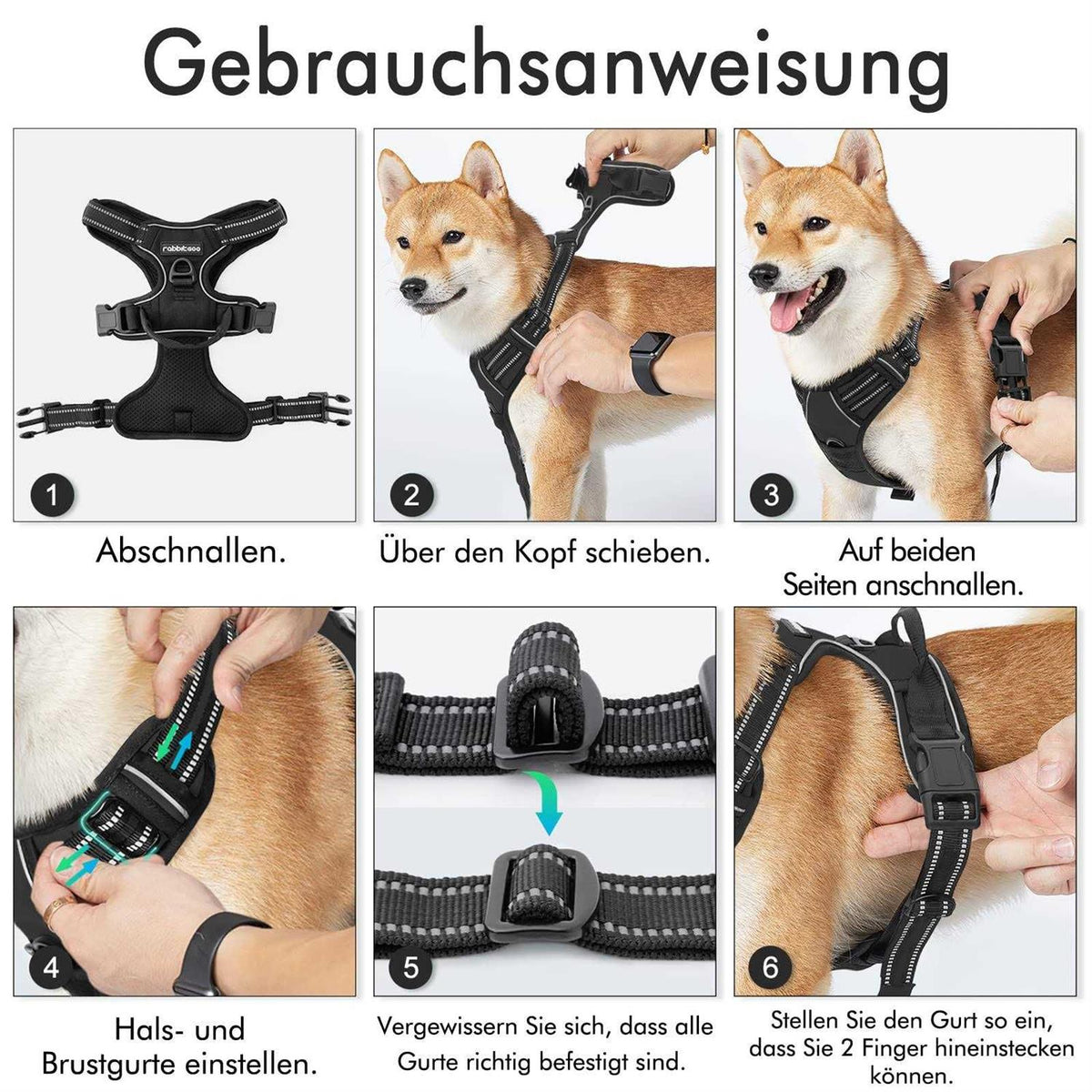 Gebrauchsanweisung

rabbitgoo

1

Abschnallen.

2

Über den Kopf schieben.

3

Auf beiden Seiten anschnallen.

4

Hals- und Brustgurte einstellen.

5

Vergewissern Sie sich, dass alle Gurte richtig befestigt sind.

6

Stellen Sie den Gurt so ein, dass Sie 2 Finger hineinstecken können.